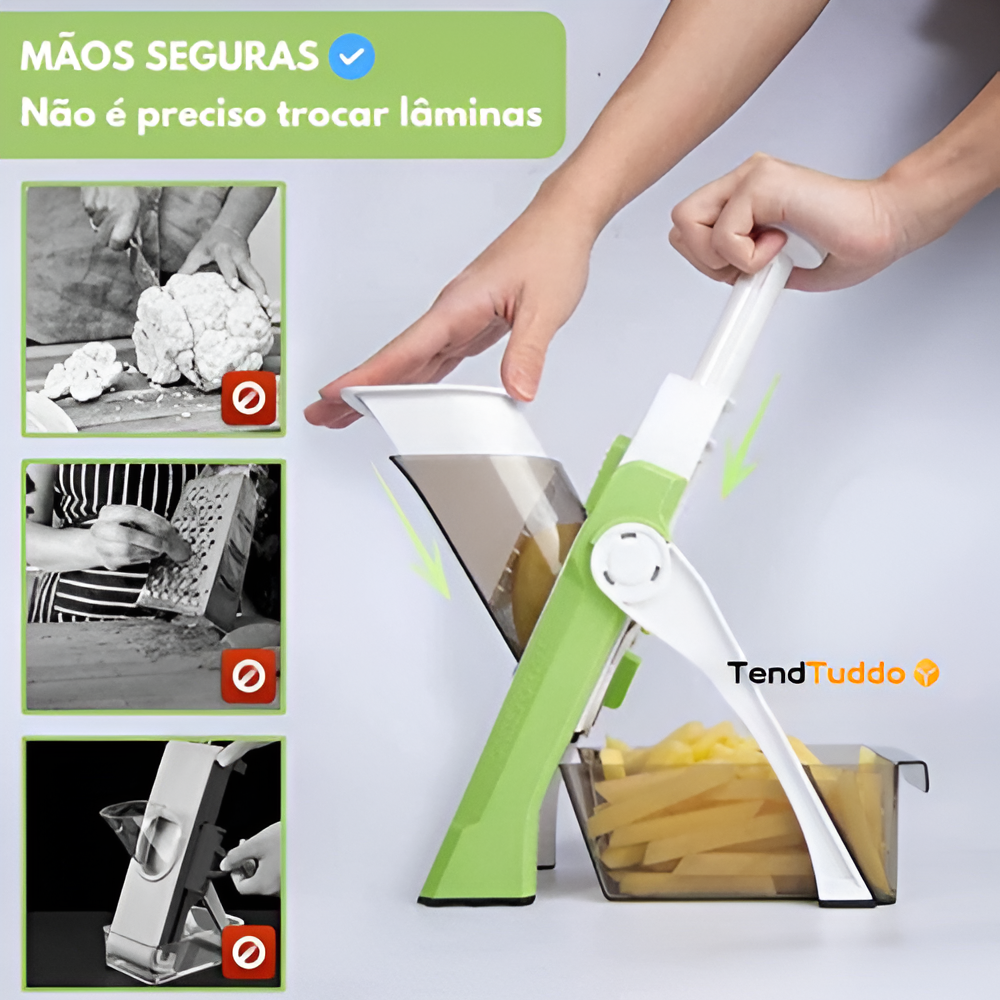 MÃOS SEGURAS
Não é preciso trocar lâminas

TendTuddo